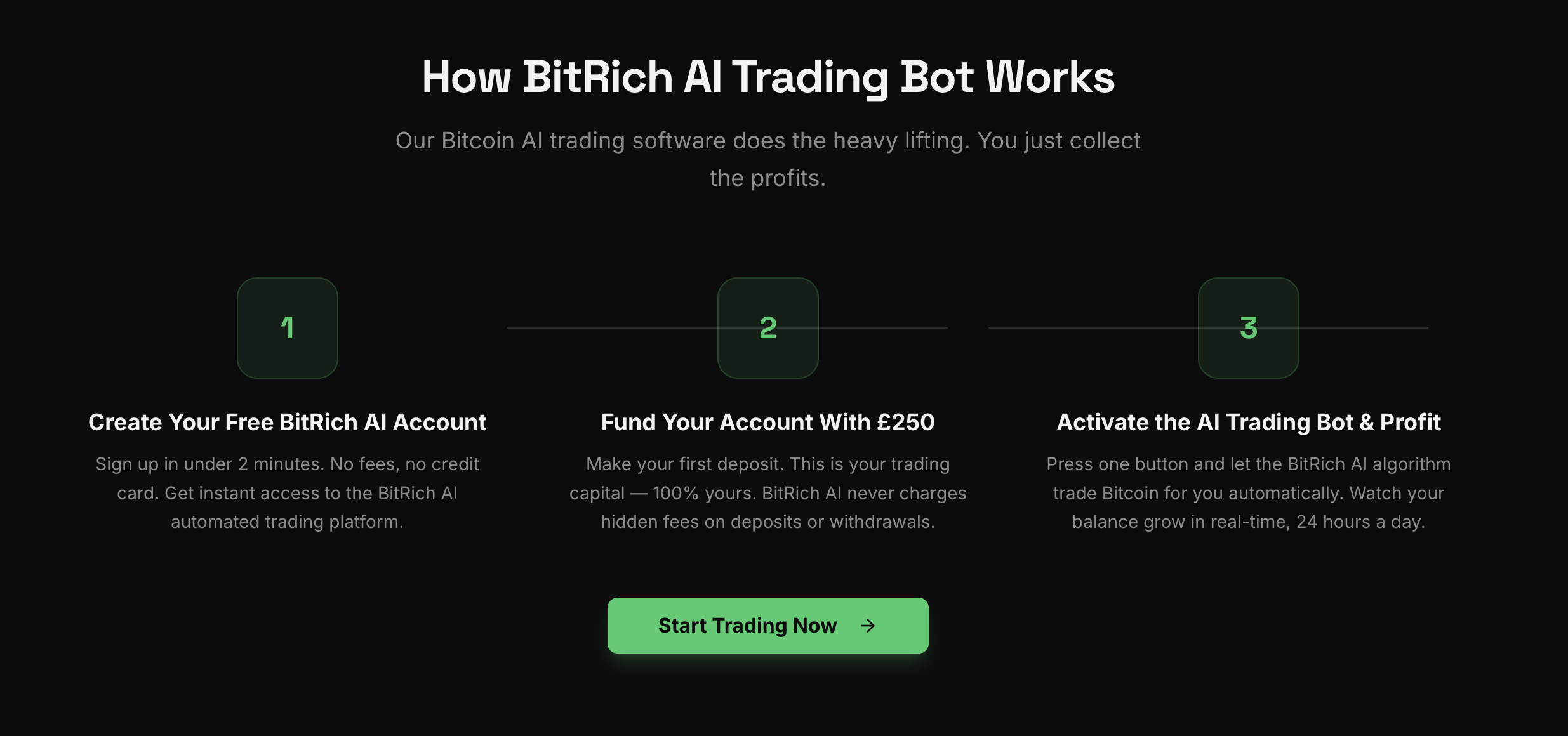 How BitRich AI Trading Bot Works

Our Bitcoin AI trading software does the heavy lifting. You just collect the profits.

1

Create Your Free BitRich AI Account

Sign up in under 2 minutes. No fees, no credit card. Get instant access to the BitRich AI automated trading platform.

2

Fund Your Account With £250

Make your first deposit. This is your trading capital — 100% yours. BitRich AI never charges hidden fees on deposits or withdrawals.

3

Activate the AI Trading Bot & Profit

Press one button and let the BitRich AI algorithm trade Bitcoin for you automatically. Watch your balance grow in real-time, 24 hours a day.

Start Trading Now →